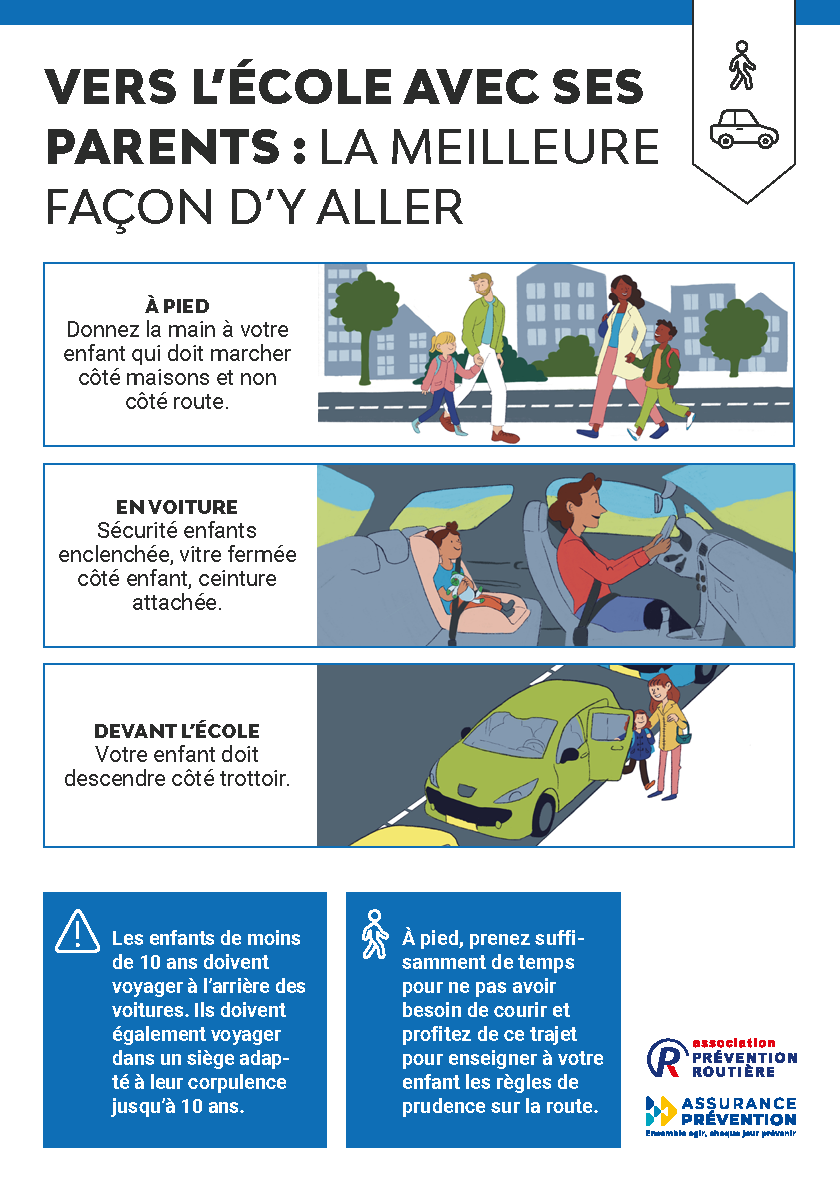 VERS L'ÉCOLE AVEC SES PARENTS : LA MEILLEURE FAÇON D'Y ALLER

À PIED
Donnez la main à votre enfant qui doit marcher côté maisons et non côté route.

EN VOITURE
Sécurité enfants enclenchée, vitre fermée côté enfant, ceinture attachée.

DEVANT L'ÉCOLE
Votre enfant doit descendre côté trottoir.

Les enfants de moins de 10 ans doivent voyager à l'arrière des voitures. Ils doivent également voyager dans un siège adapté à leur corpulence jusqu'à 10 ans.

À pied, prenez suffisamment de temps pour ne pas avoir besoin de courir et profitez de ce trajet pour enseigner à votre enfant les règles de prudence sur la route.

association PRÉVENTION ROUTIÈRE

ASSURANCE PRÉVENTION
Ensemble agir, chaque jour prévenir